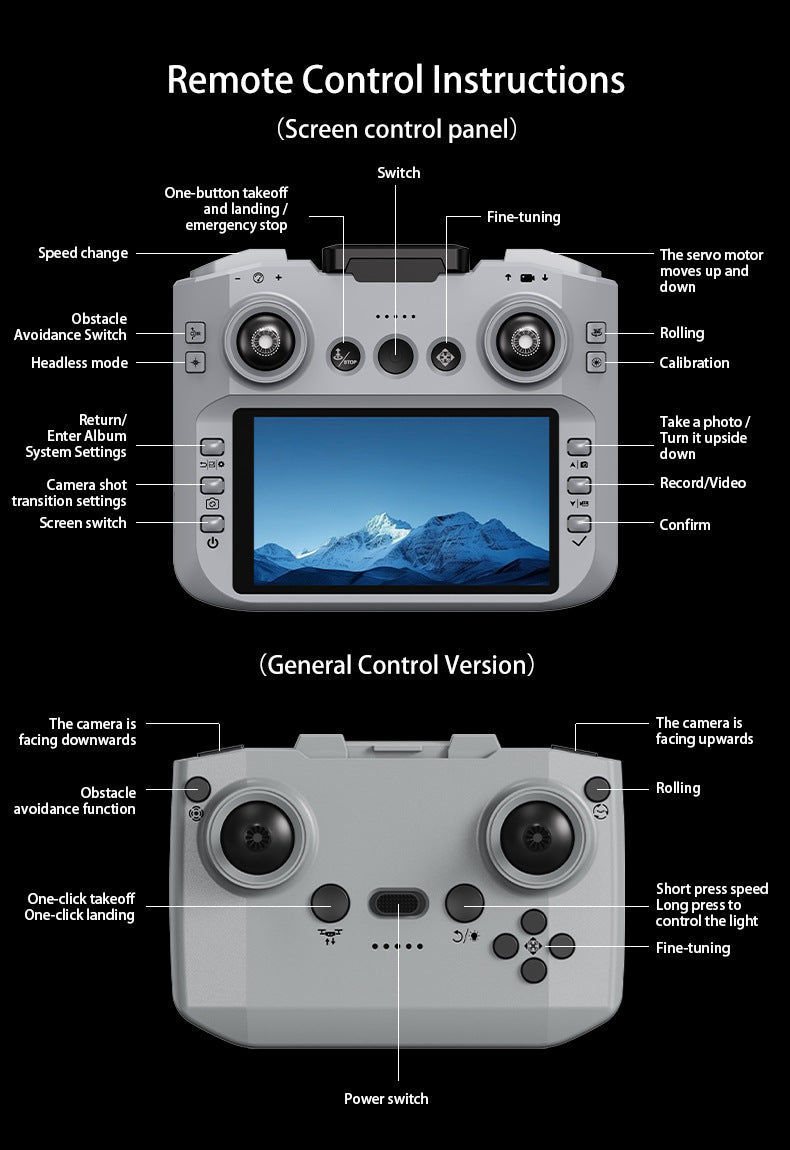 Remote Control Instructions

(Screen control panel)

Switch

One-button takeoff and landing / emergency stop

Fine-tuning

Speed change

The servo motor moves up and down

Obstacle Avoidance Switch

Rolling

Headless mode

Calibration

STOP

Return/ Enter Album System Settings

Take a photo / Turn it upside down

Camera shot transition settings

Record/Video

Screen switch

Confirm

(General Control Version)

The camera is facing downwards

The camera is facing upwards

Obstacle avoidance function

Rolling

One-click takeoff One-click landing

Short press speed Long press to control the light

Fine-tuning

Power switch