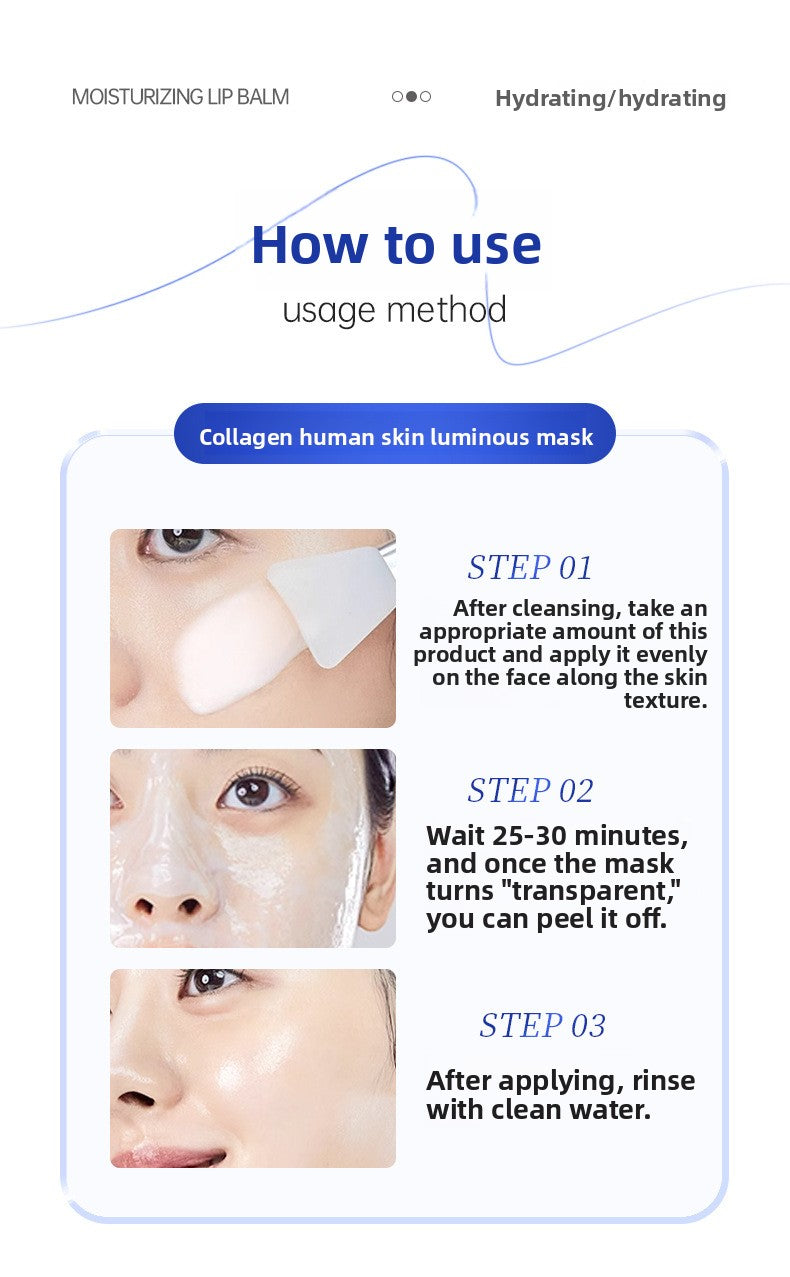 MOISTURIZING LIP BALM

Hydrating/hydrating

How to use

usage method

Collagen human skin luminous mask

STEP 01

After cleansing, take an appropriate amount of this product and apply it evenly on the face along the skin texture.

STEP 02

Wait 25-30 minutes, and once the mask turns "transparent," you can peel it off.

STEP 03

After applying, rinse with clean water.