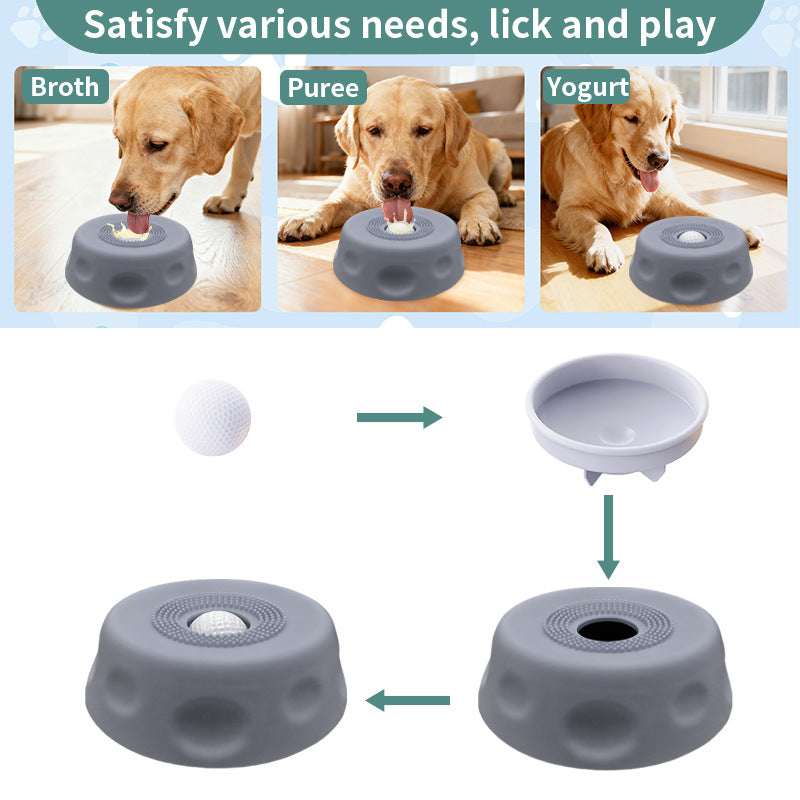 Satisfy various needs, lick and play

Broth

Puree

Yogurt