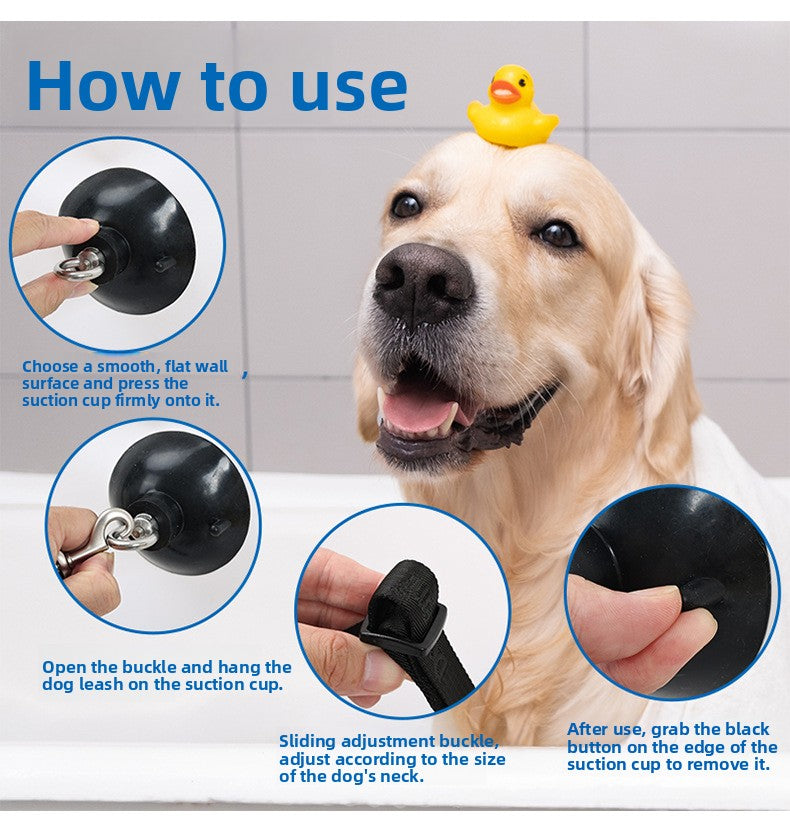 How to use

Choose a smooth, flat wall , surface and press the suction cup firmly onto it.

Open the buckle and hang the dog leash on the suction cup.

Sliding adjustment buckle, adjust according to the size of the dog's neck.

After use, grab the black button on the edge of the suction cup to remove it.