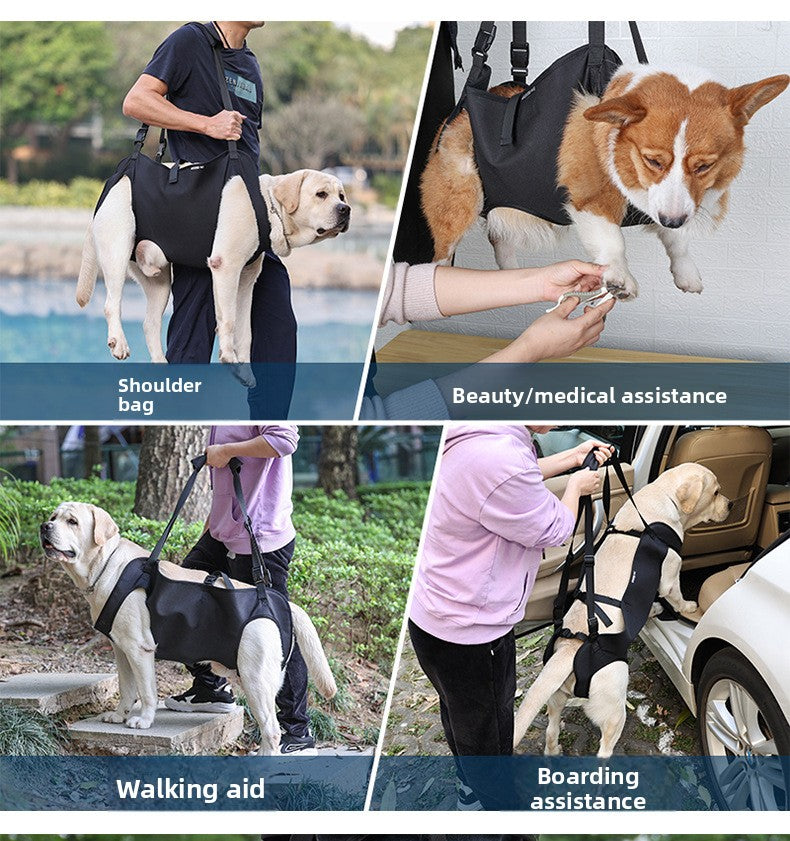 Shoulder bag

Beauty/medical assistance

Walking aid

Boarding assistance